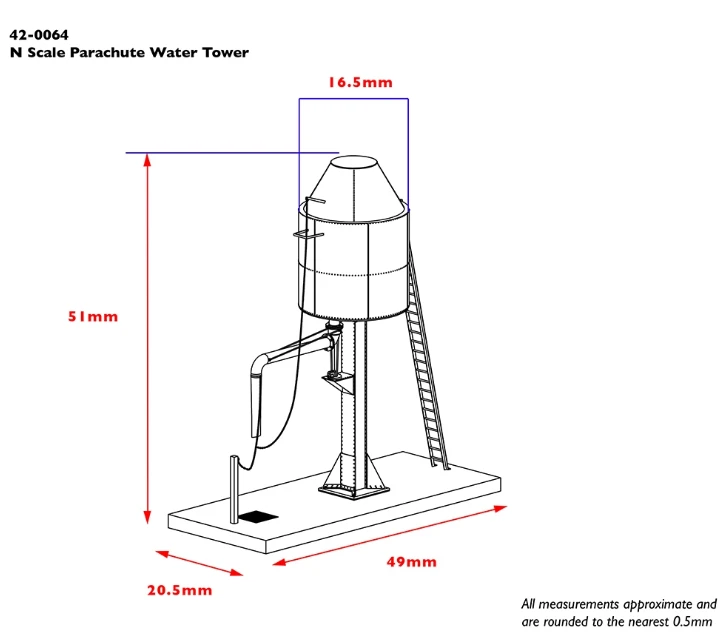 42-0064
N Scale Parachute Water Tower

16.5mm

51mm

49mm

20.5mm

All measurements approximate and are rounded to the nearest 0.5mm